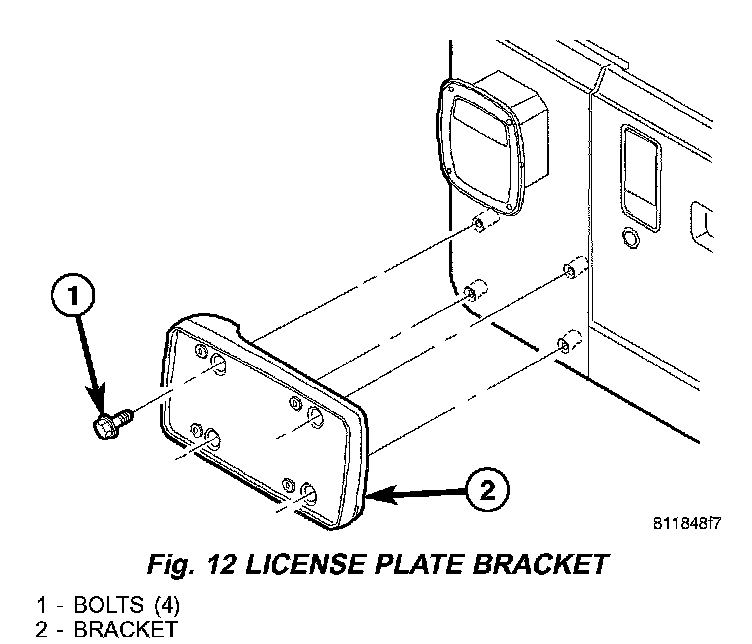 1

2

811848f7

Fig. 12 LICENSE PLATE BRACKET

1 - BOLTS (4)
2 - BRACKET