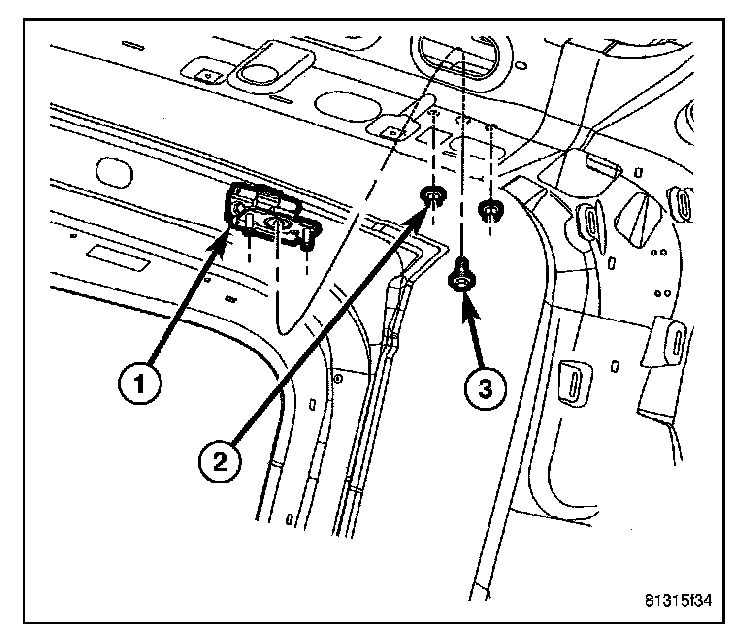 1
2
3
81315f34