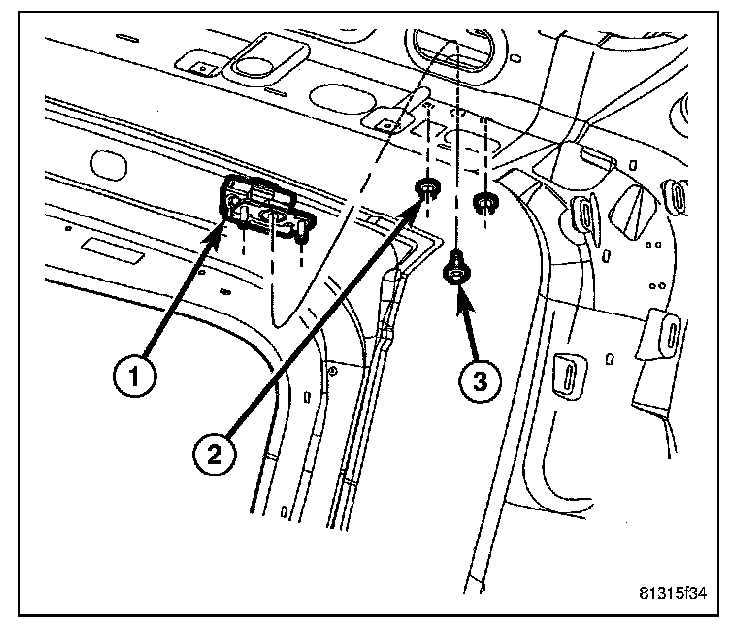 1
2
3
81315f34