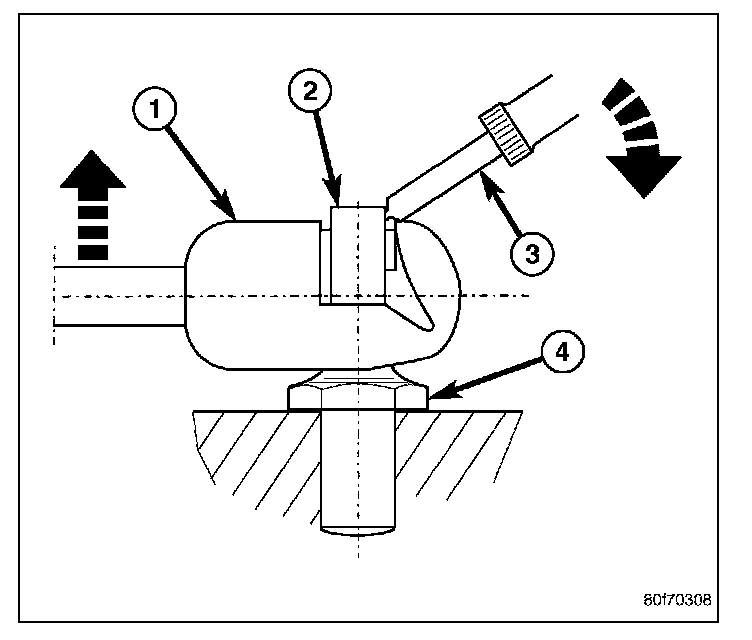 1
2
3
4
80f70308