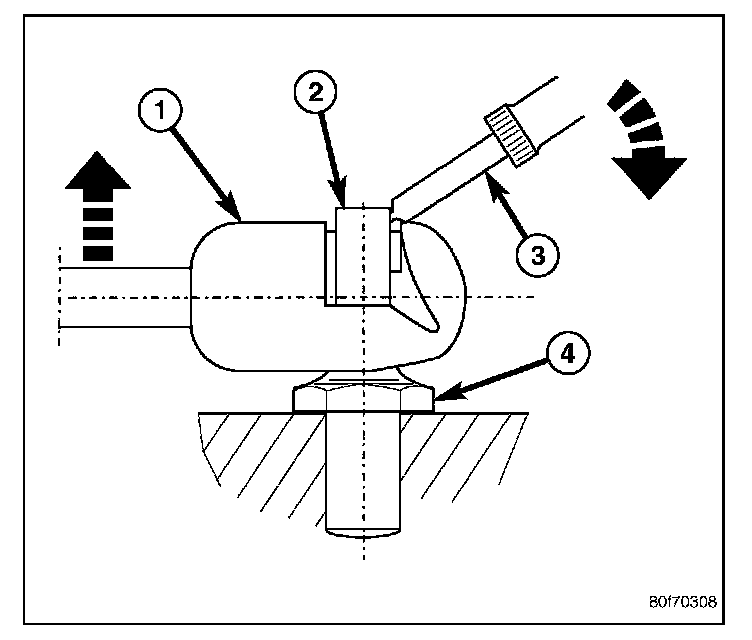 1
2
3
4
80f70308