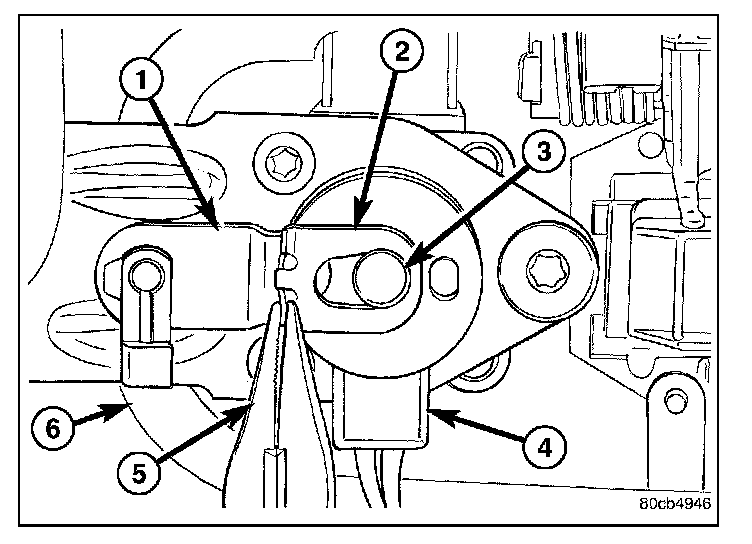 1
2
3
6
5
4
80cb4946