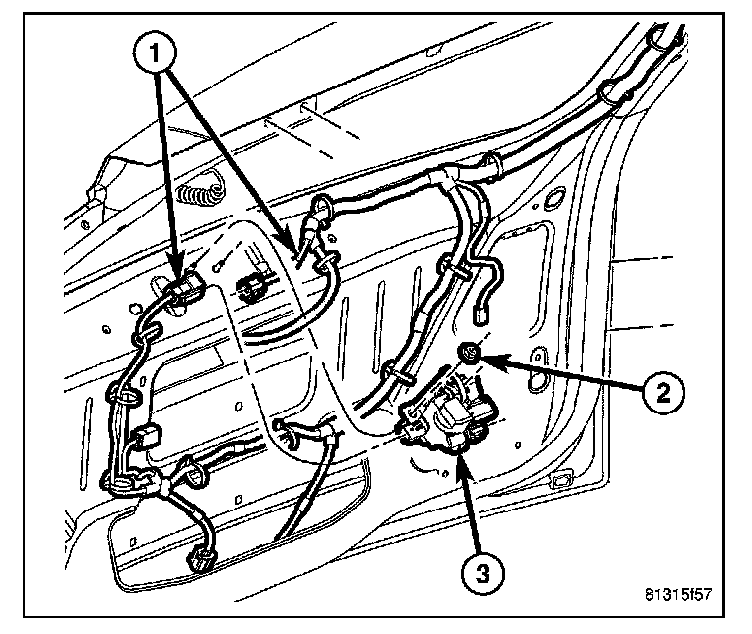 1
2
3
81315f57