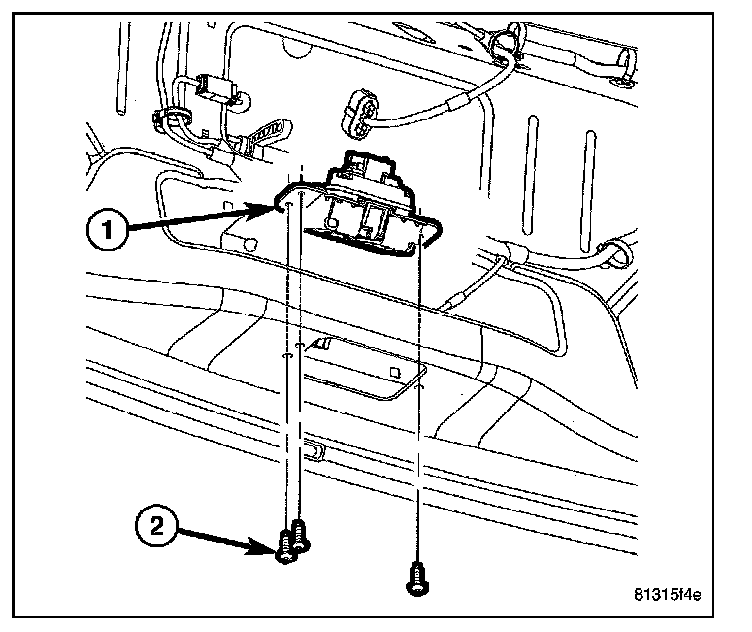 1
2
81315f4e