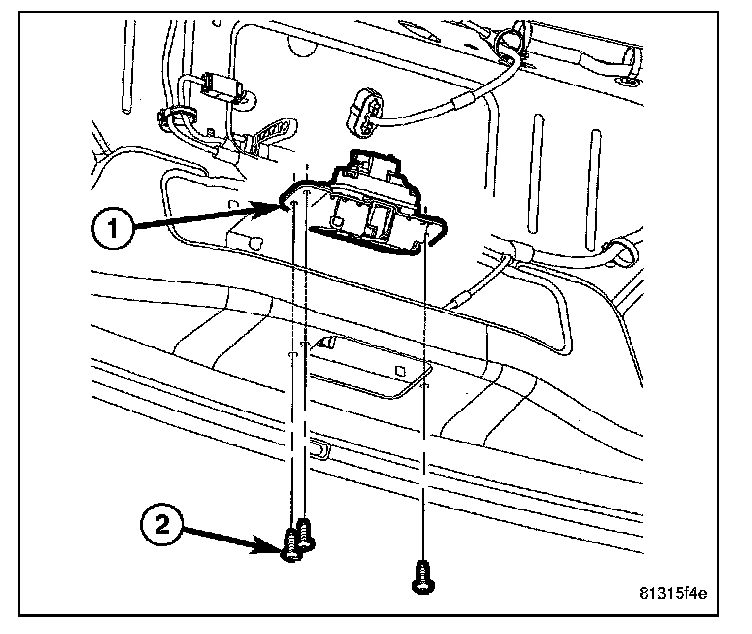 1
2
81315f4e