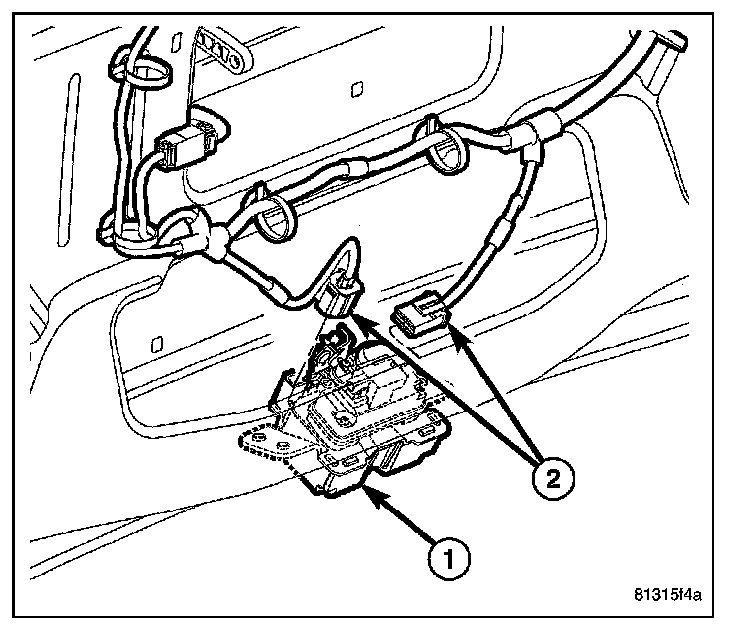 2

1

81315f4a