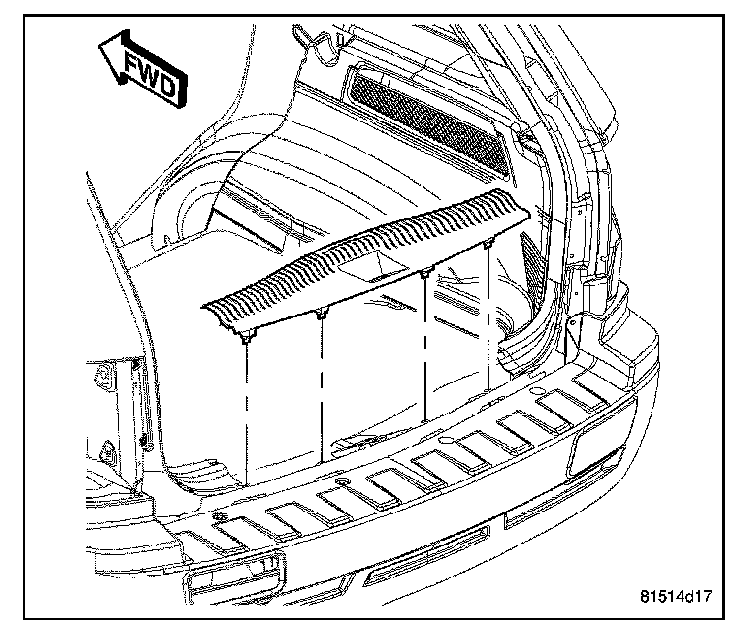 FWD

81514d17