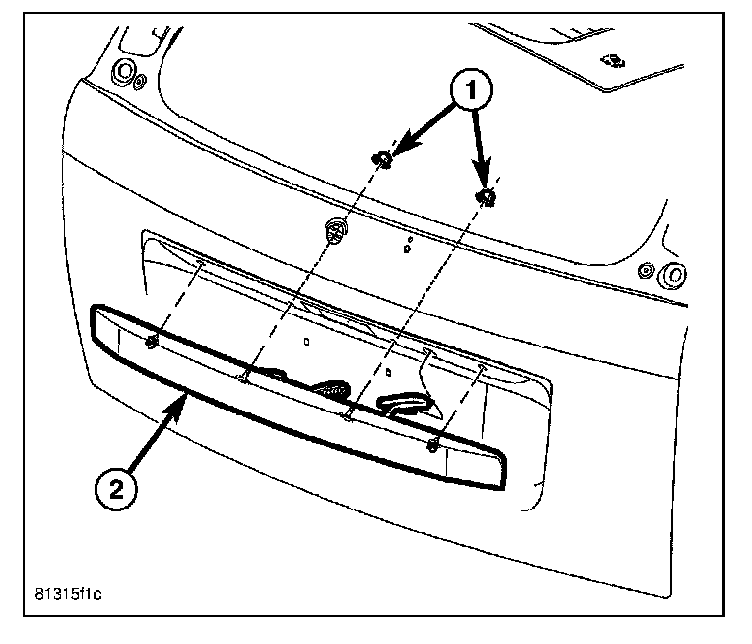 1

2

81315f1c