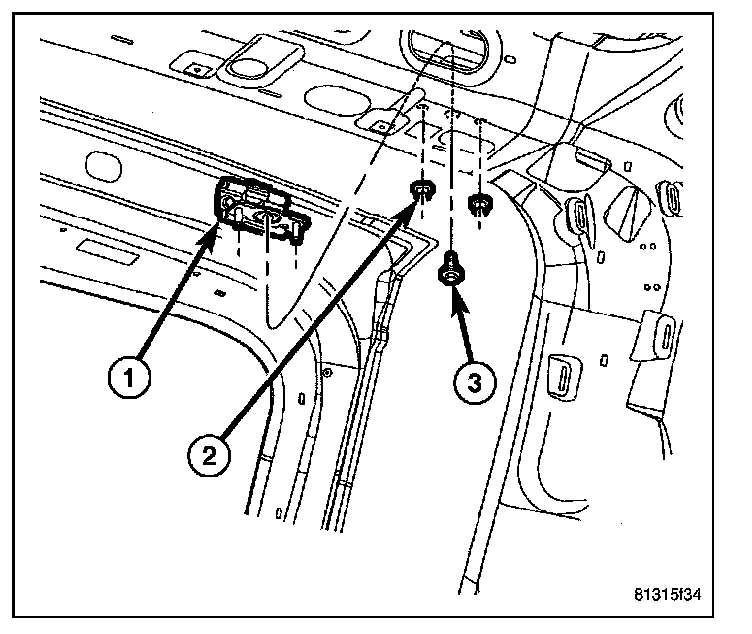 1
2
3
81315f34