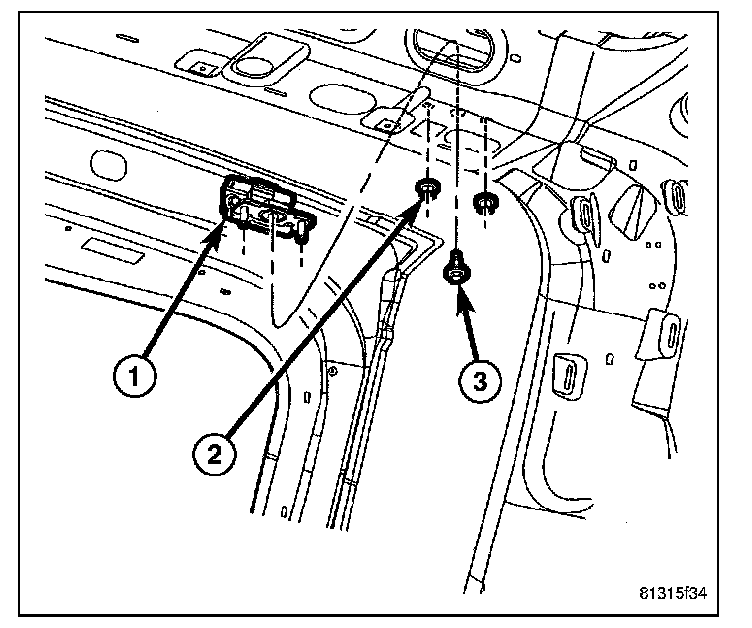 1
2
3
81315f34