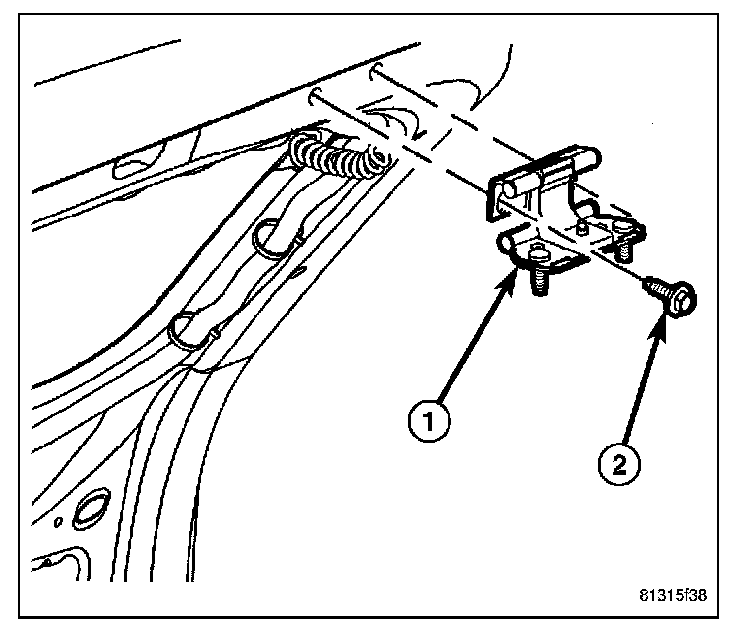 1

2

81315f38