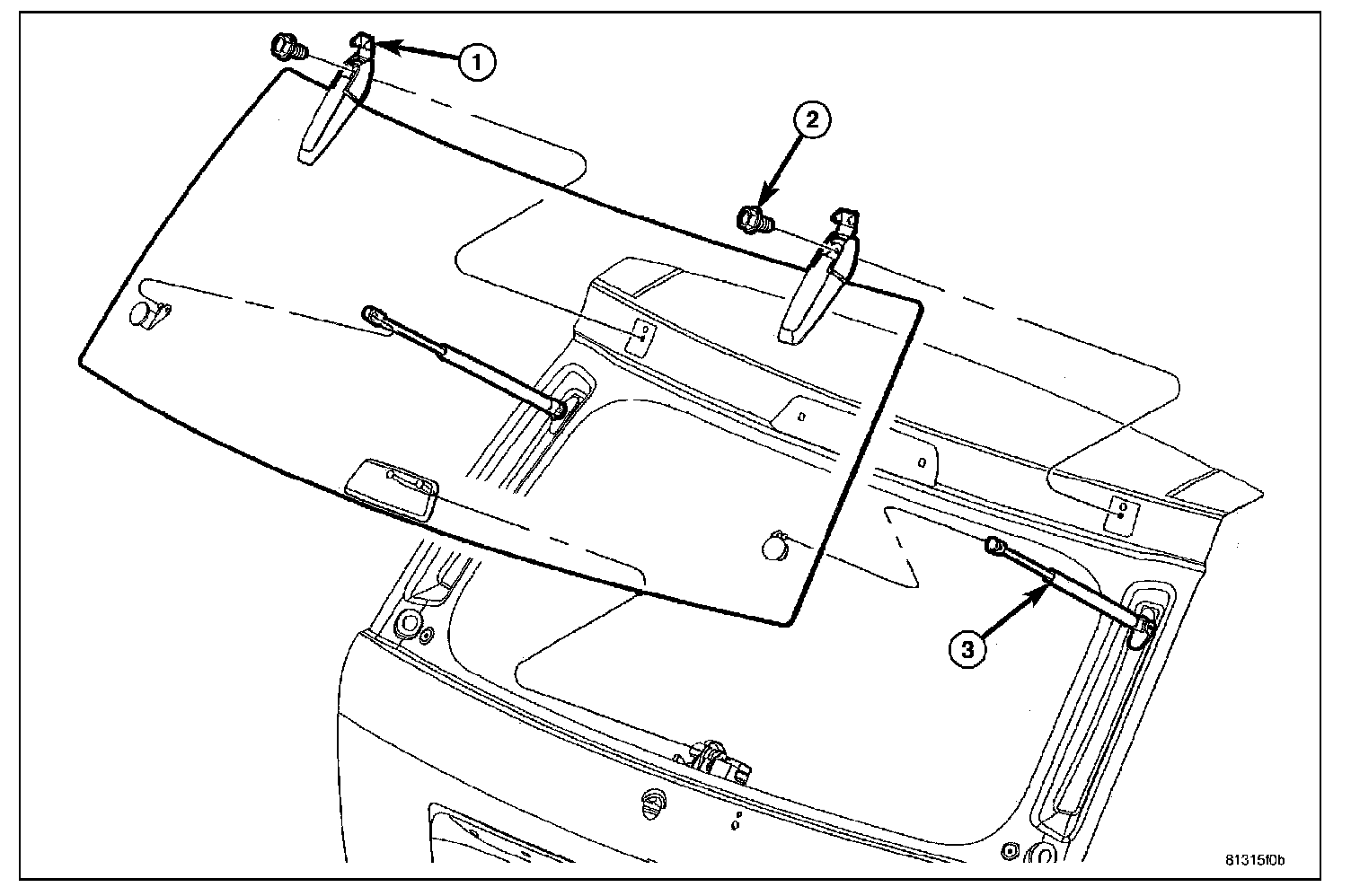 1
2
3
81315f0b