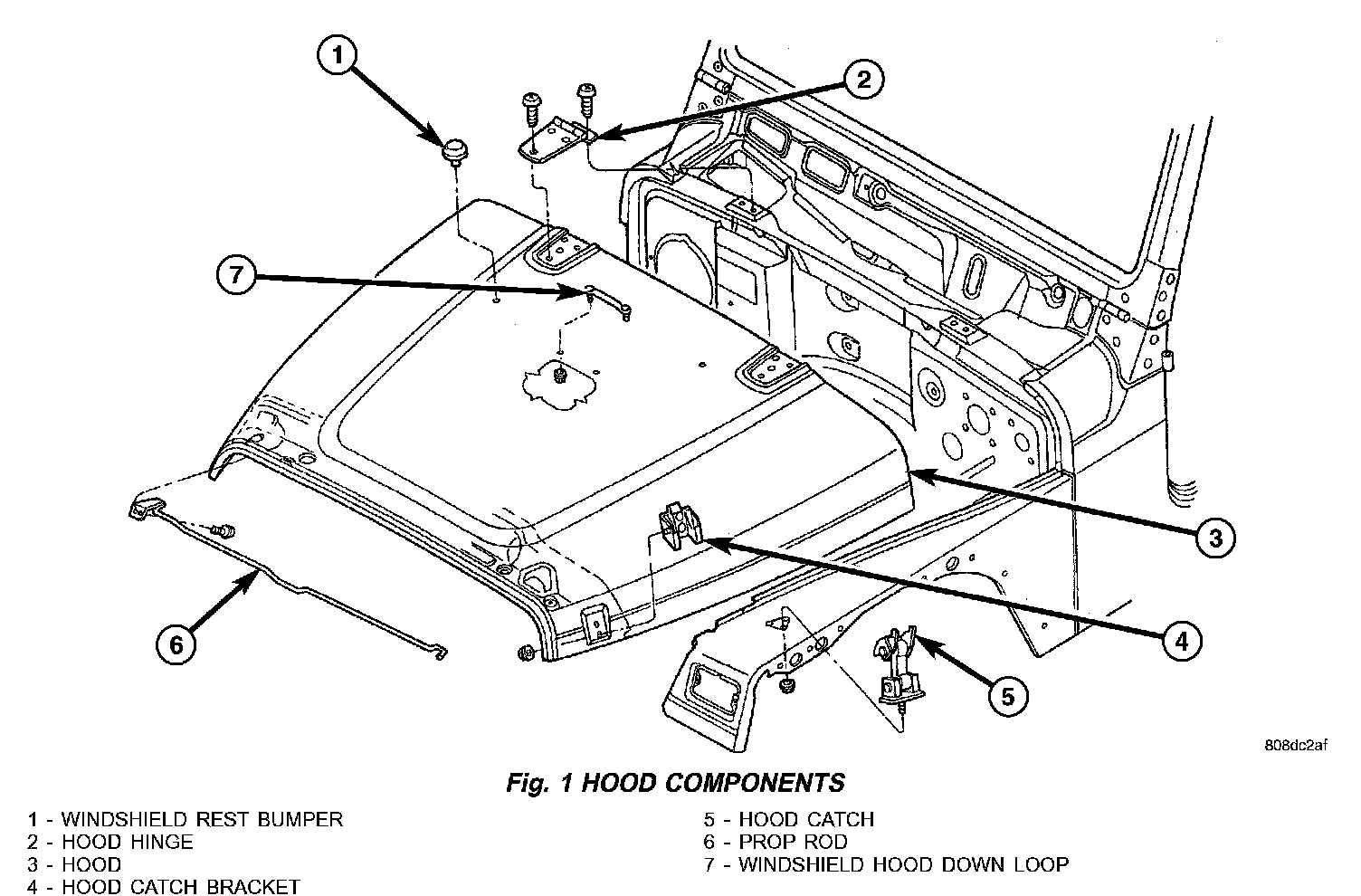 1

2

7

3

4

6

5

808dc2af

Fig. 1 HOOD COMPONENTS

1 - WINDSHIELD REST BUMPER
2 - HOOD HINGE
3 - HOOD
4 - HOOD CATCH BRACKET

5 - HOOD CATCH
6 - PROP ROD
7 - WINDSHIELD HOOD DOWN LOOP