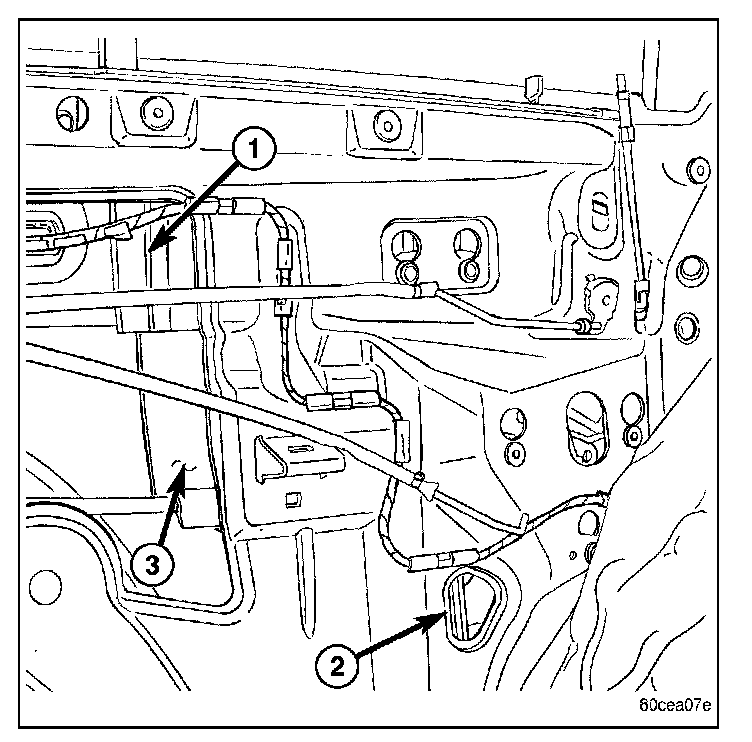 1
3
2
80cea07e