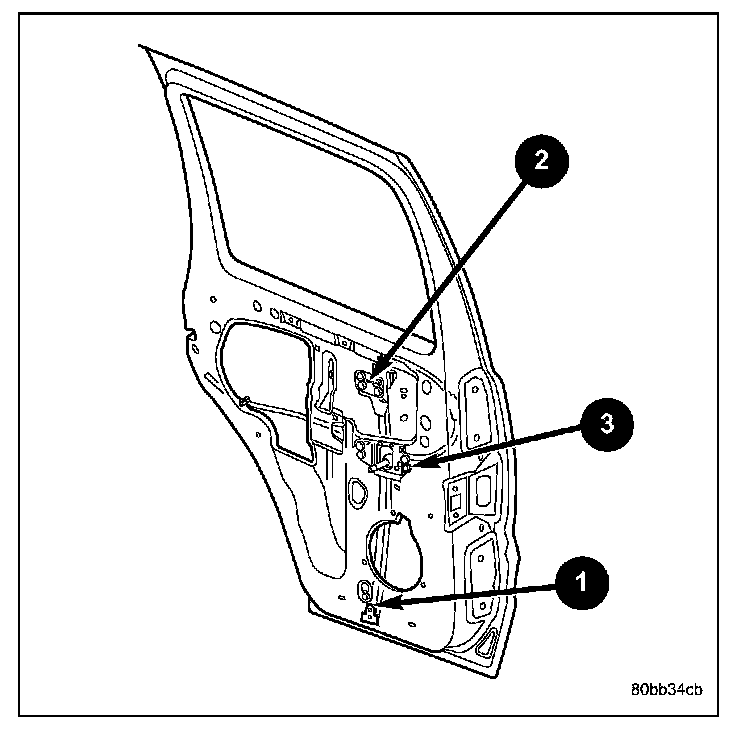 2
3
1
80bb34cb