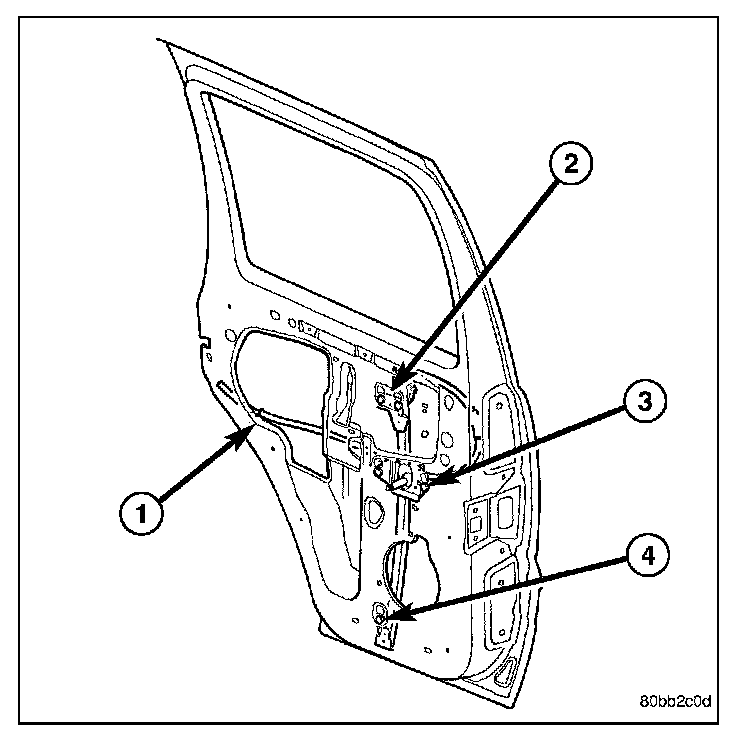 2

3

1

4

80bb2c0d