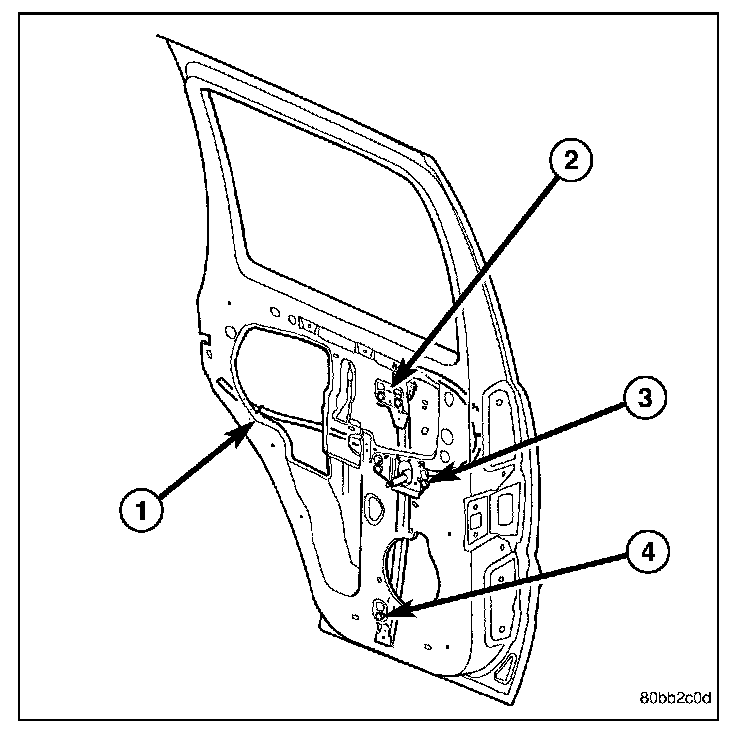 2
3
1
4
80bb2c0d