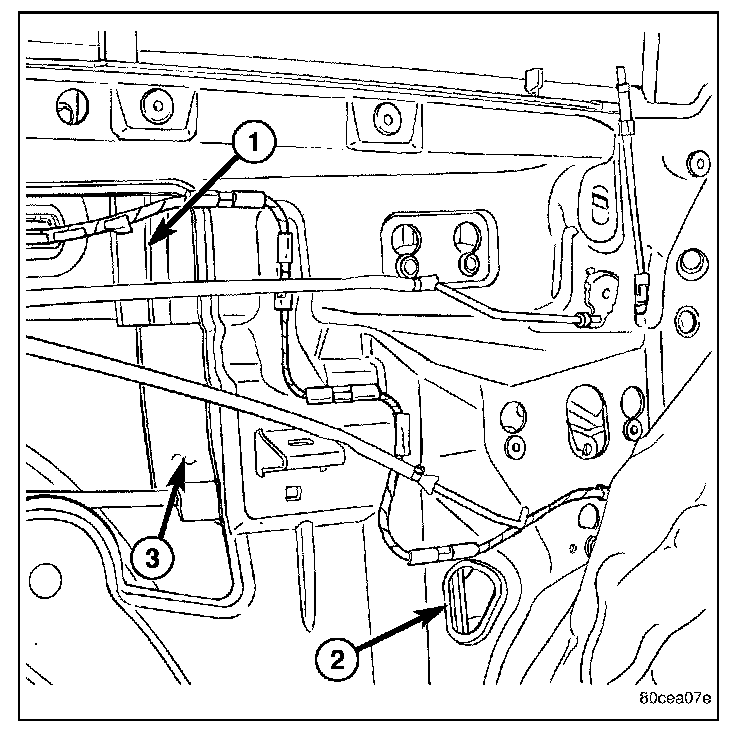 1
3
2
80cea07e