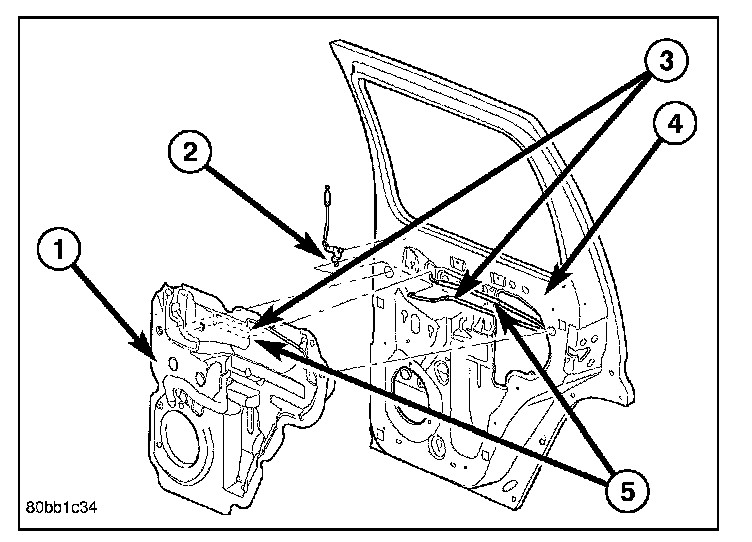 3
4
2
1
5
80bb1c34