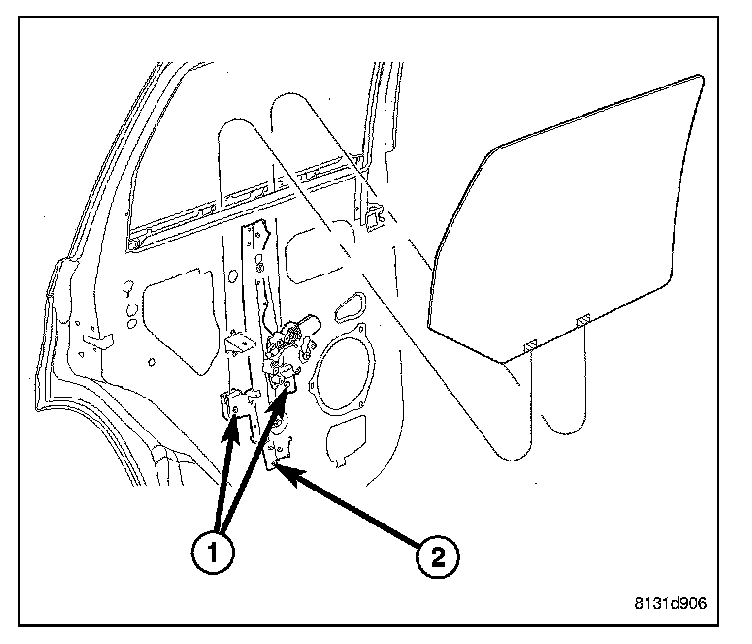 1
2
8131d906