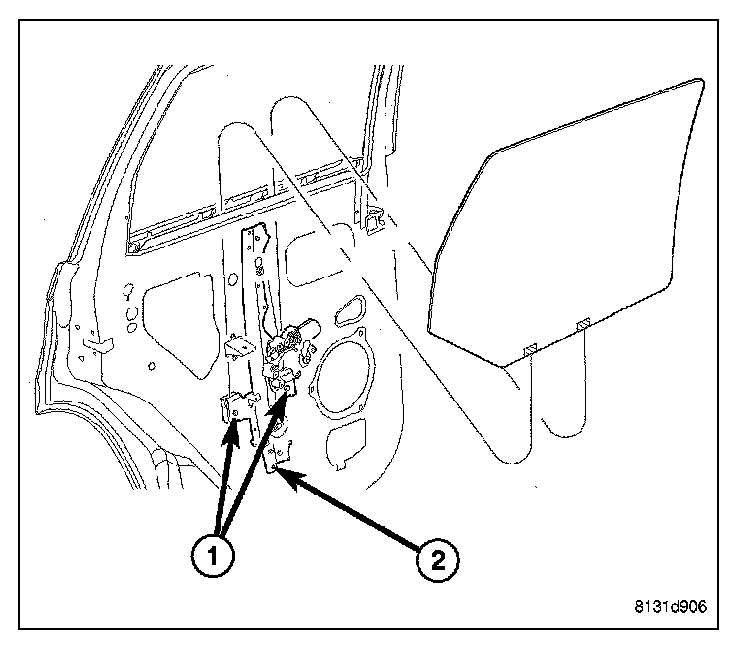 1
2
8131d906