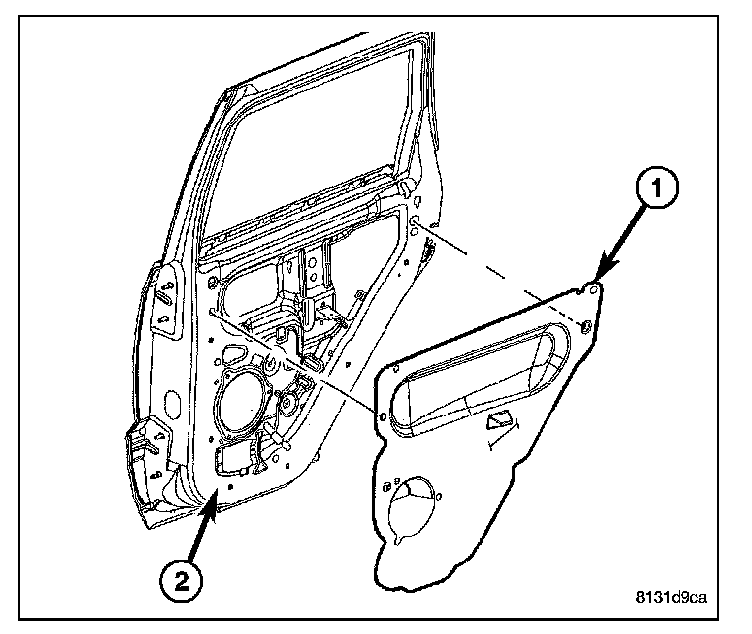 1

2

8131d9ca