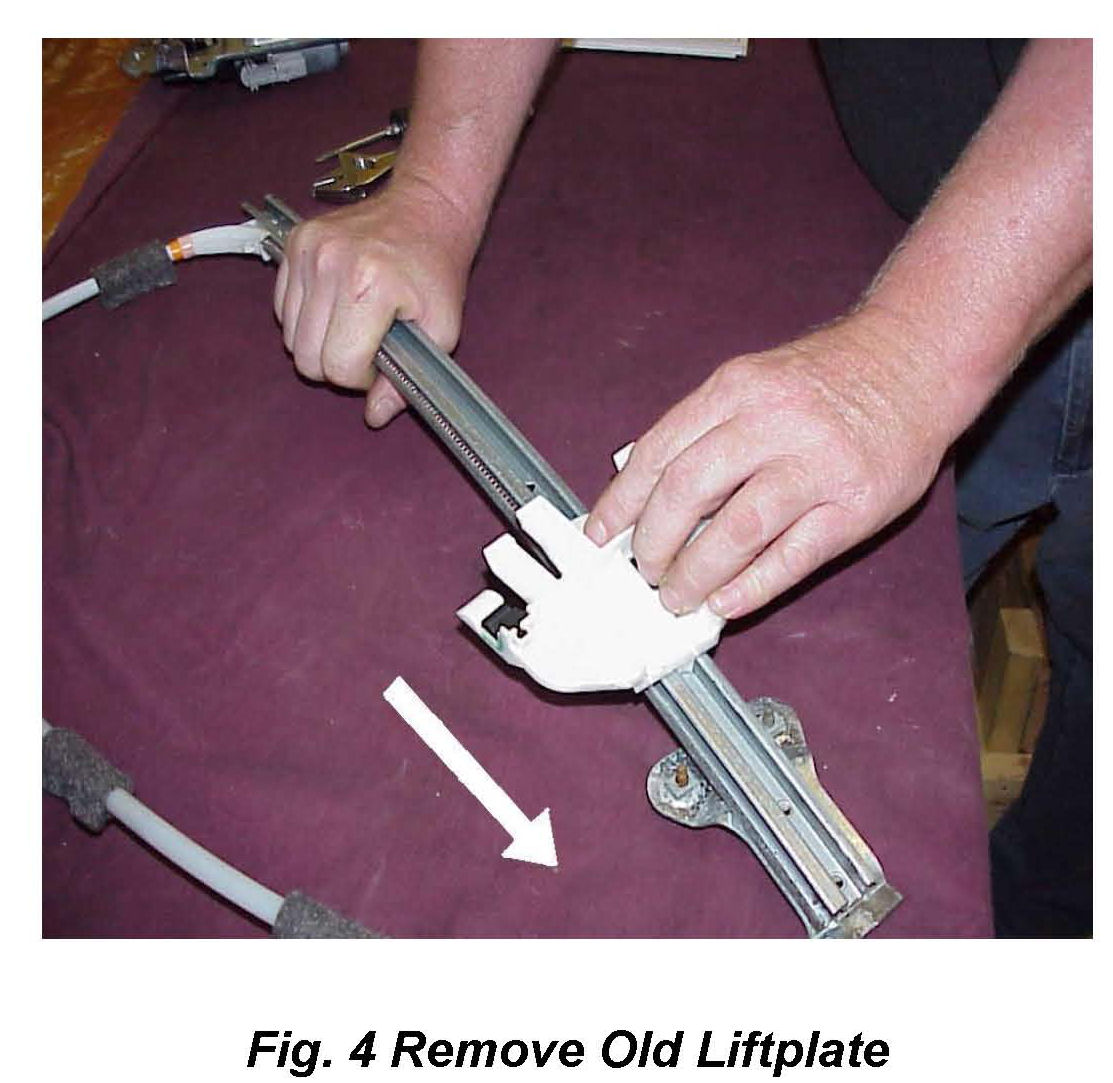 Fig. 4 Remove Old Liftplate