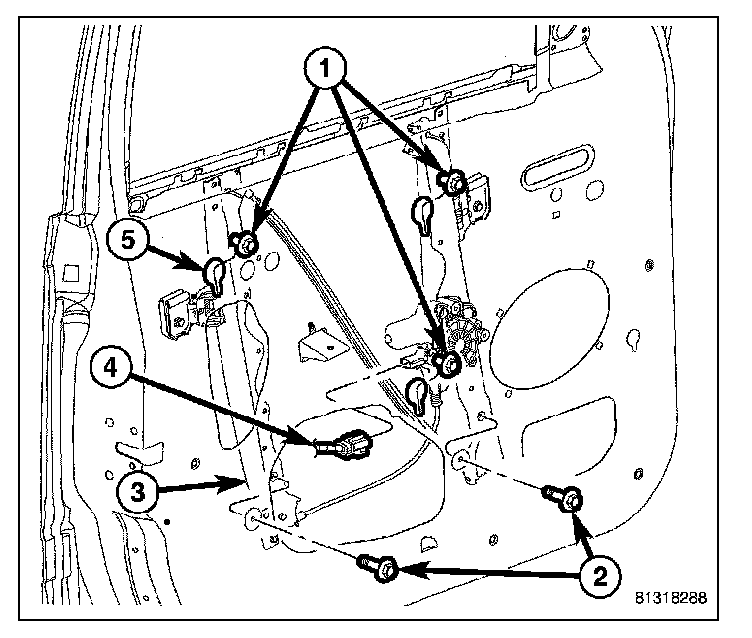 1
5
4
3
2
81318288