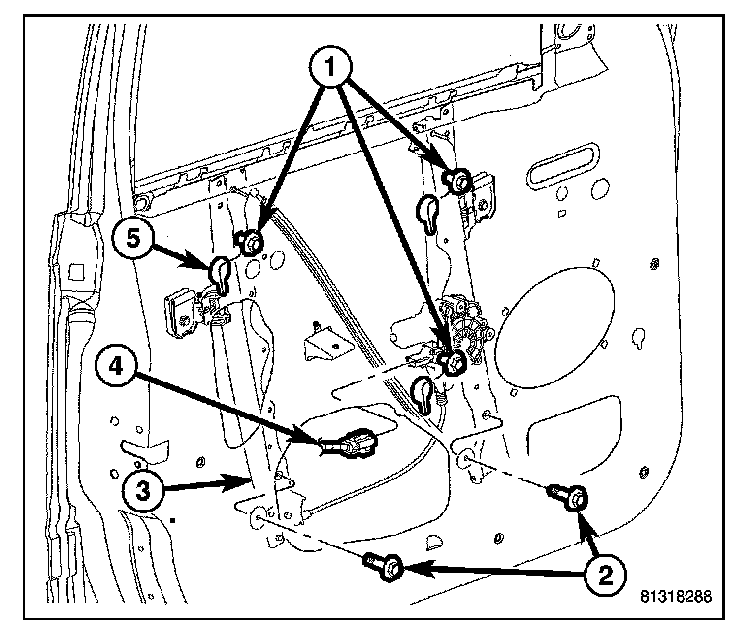 1
5
4
3
2
81318288