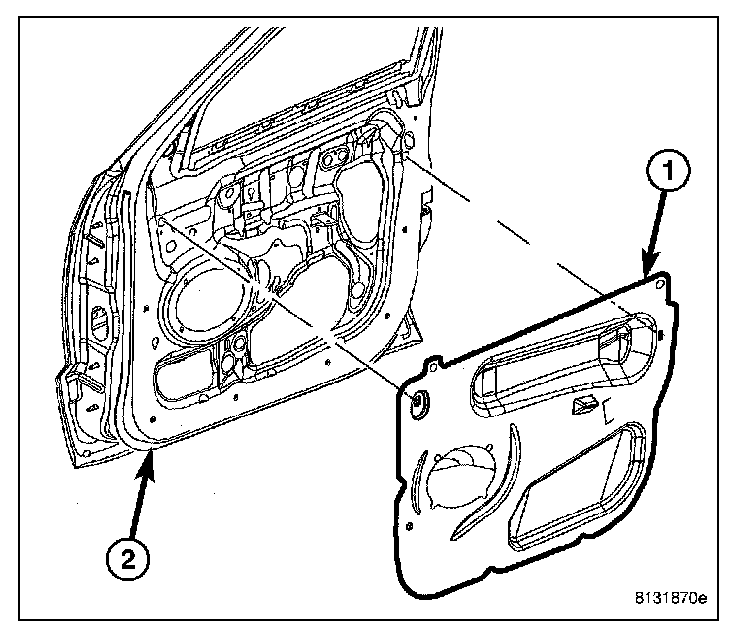 1

2

8131870e