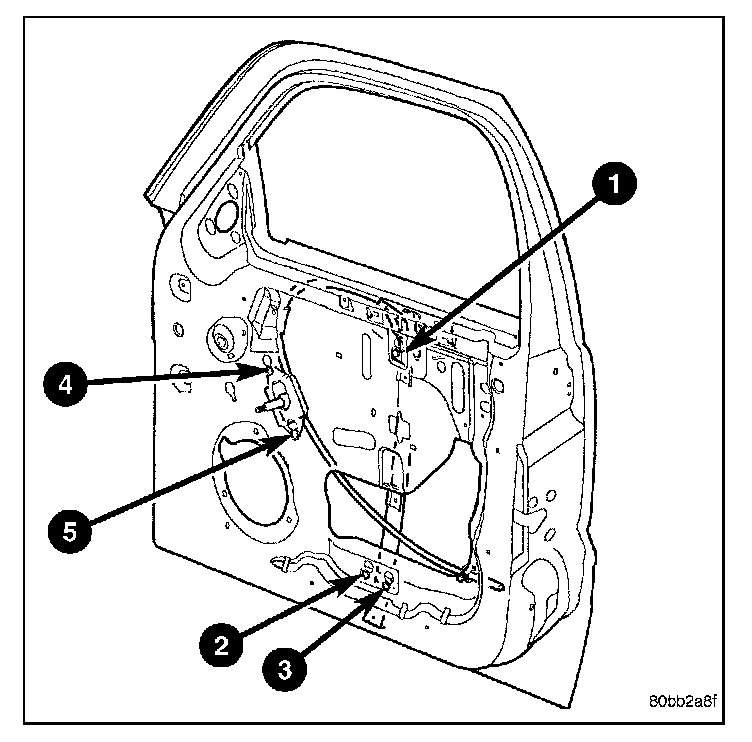 1
4
5
2
3
80bb2a8f