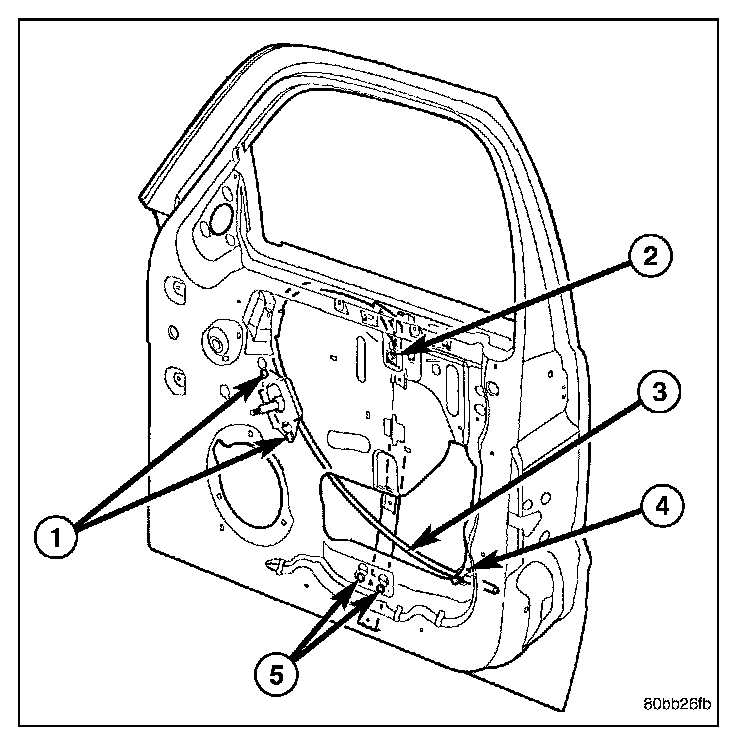 2
3
4
1
5
80bb26fb