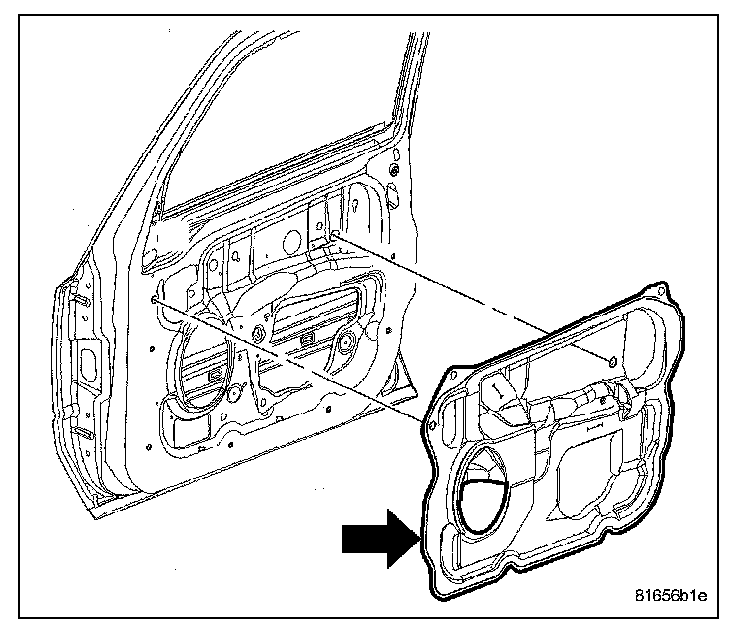 81656b1e