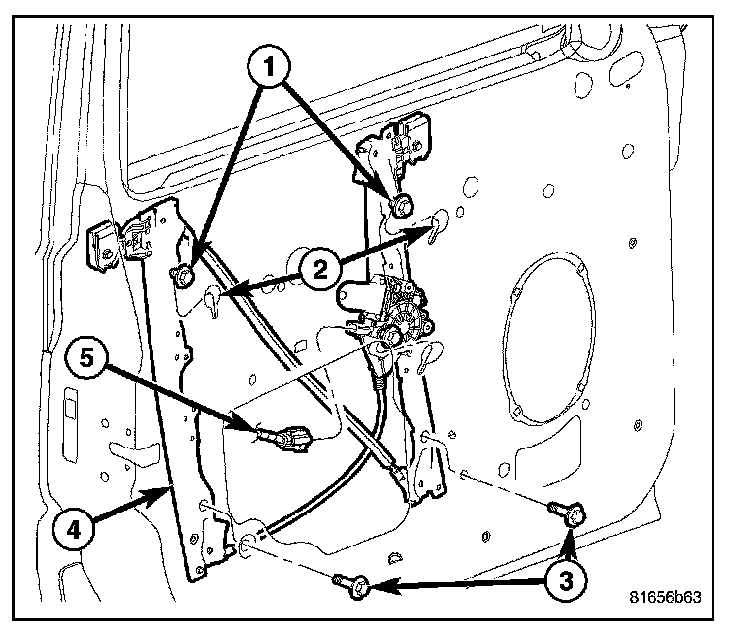 1
2
5
4
3
81656b63