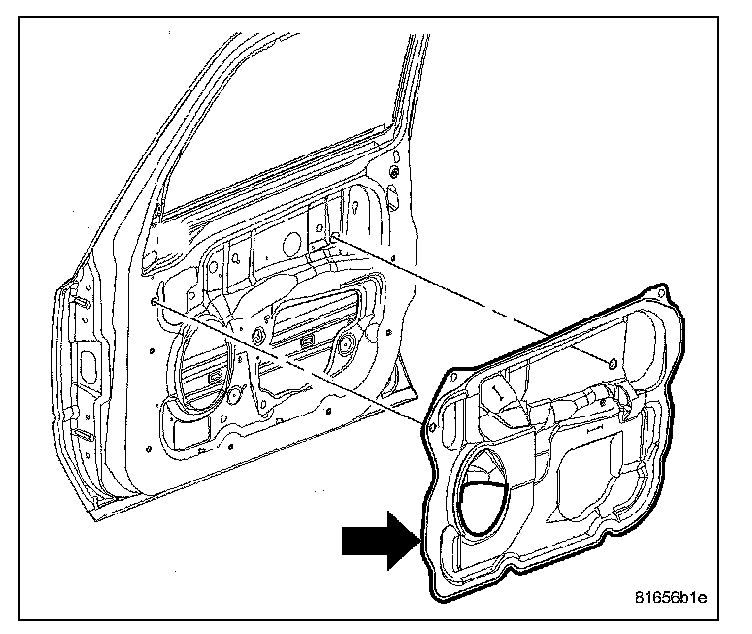 81656b1e