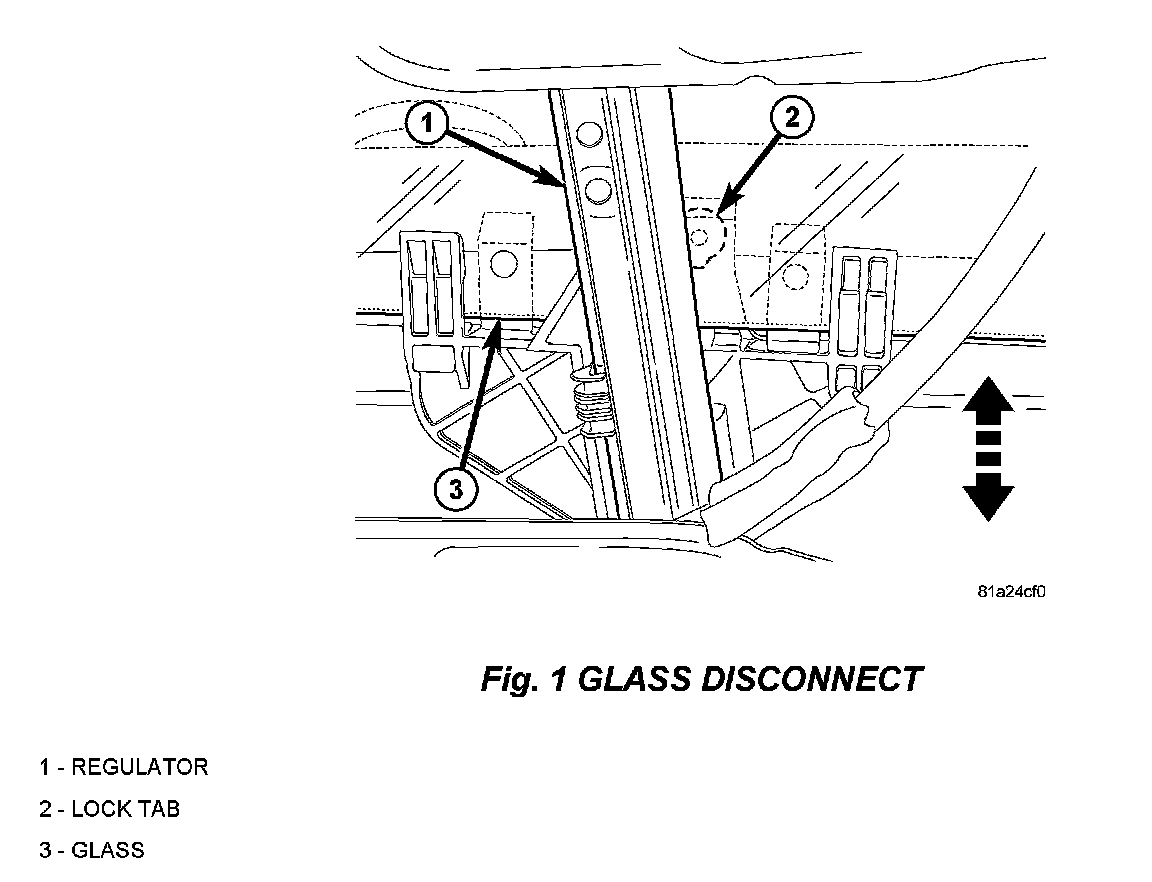 1
2
3
81a24cf0

Fig. 1 GLASS DISCONNECT

1 - REGULATOR
2 - LOCK TAB
3 - GLASS