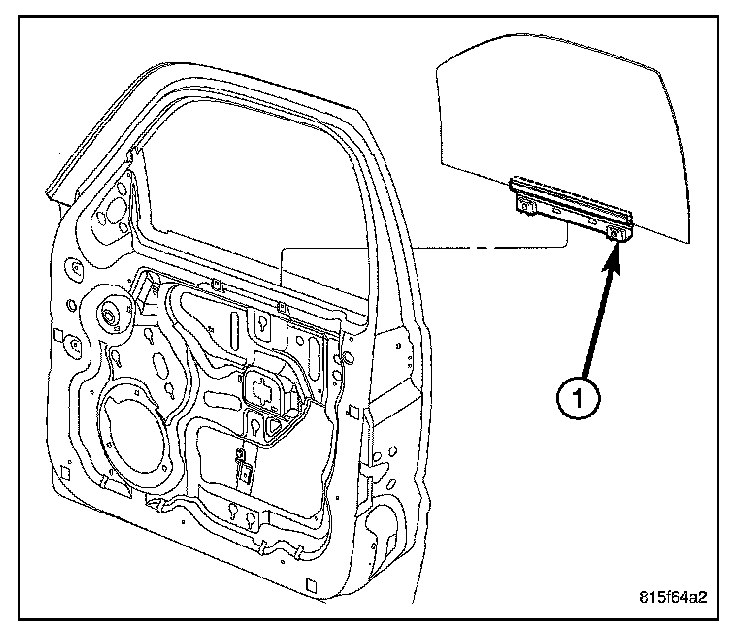 1

815f64a2