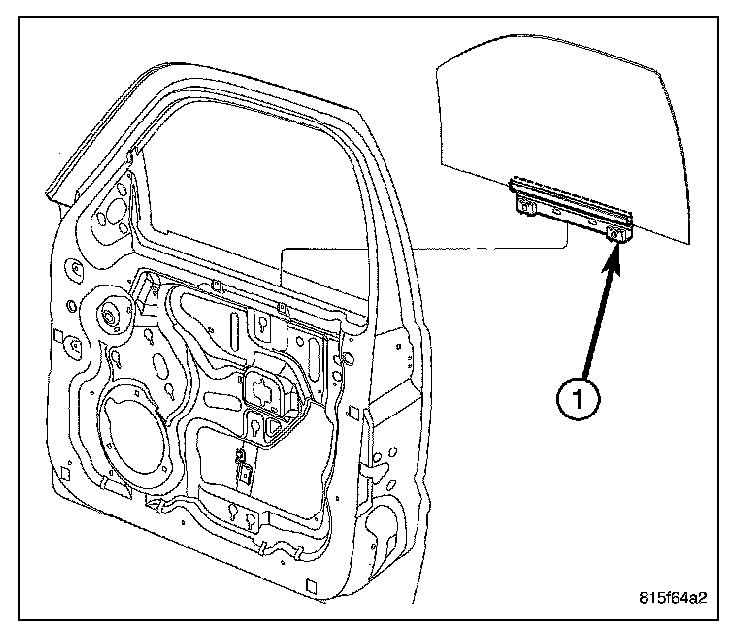 1

815f64a2