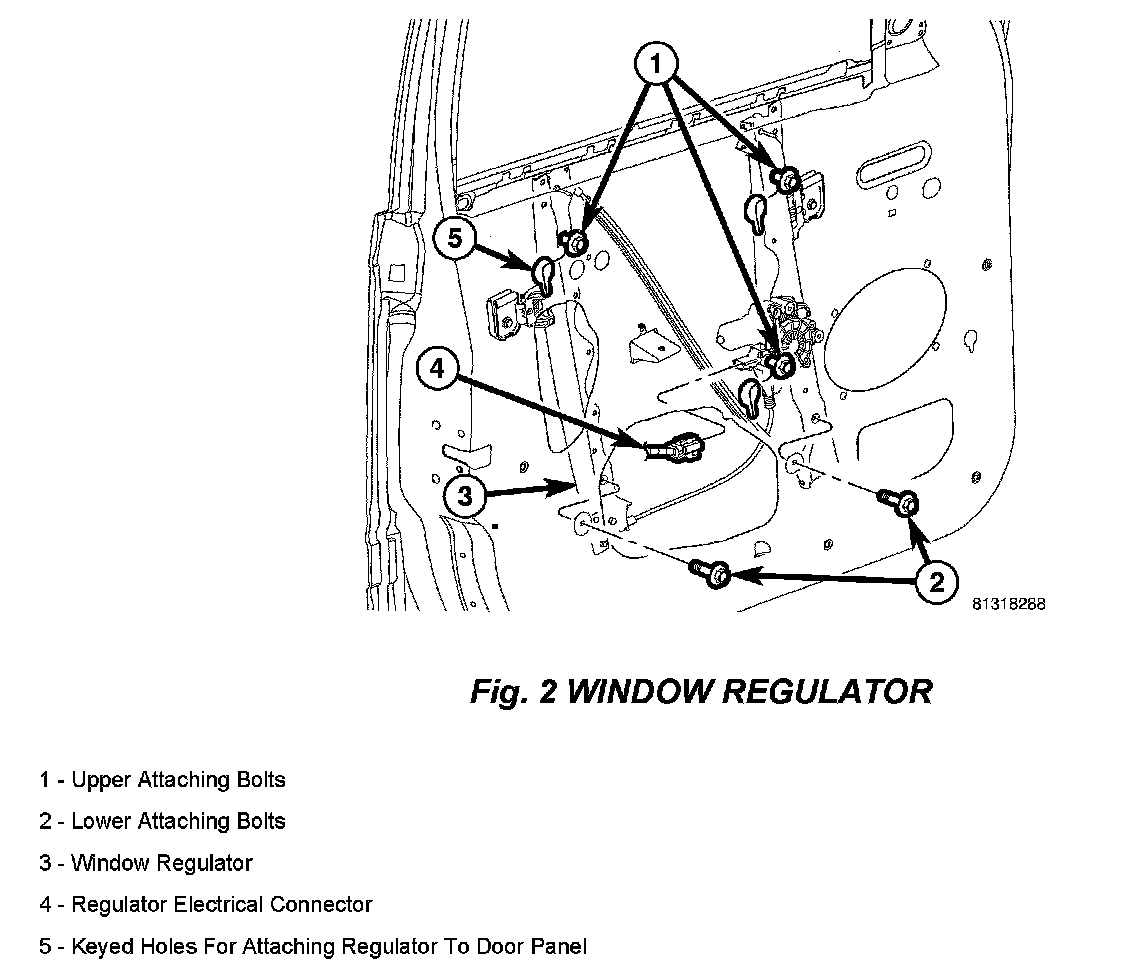 1

5

4

3

2

81318288

Fig. 2 WINDOW REGULATOR

1 - Upper Attaching Bolts

2 - Lower Attaching Bolts

3 - Window Regulator

4 - Regulator Electrical Connector

5 - Keyed Holes For Attaching Regulator To Door Panel