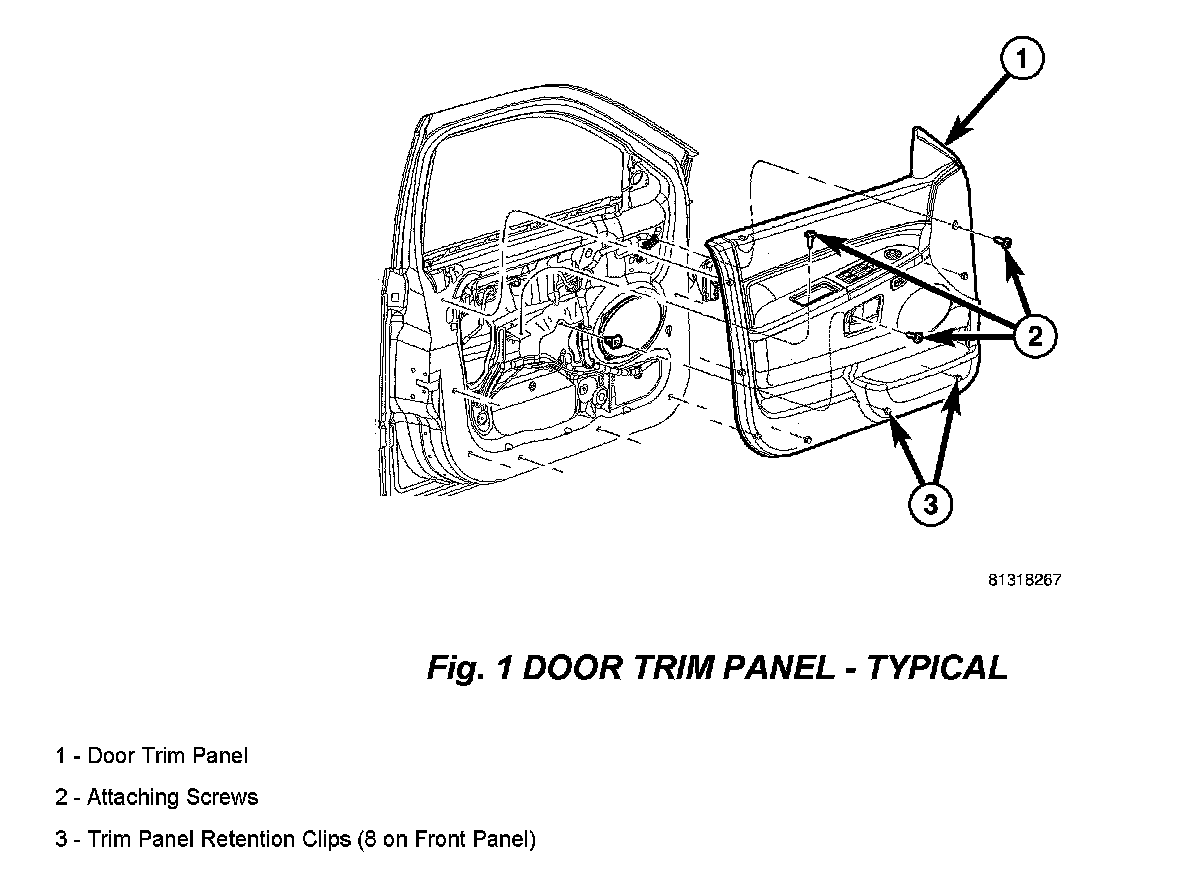 1

2

3

81318267

Fig. 1 DOOR TRIM PANEL - TYPICAL

1 - Door Trim Panel

2 - Attaching Screws

3 - Trim Panel Retention Clips (8 on Front Panel)