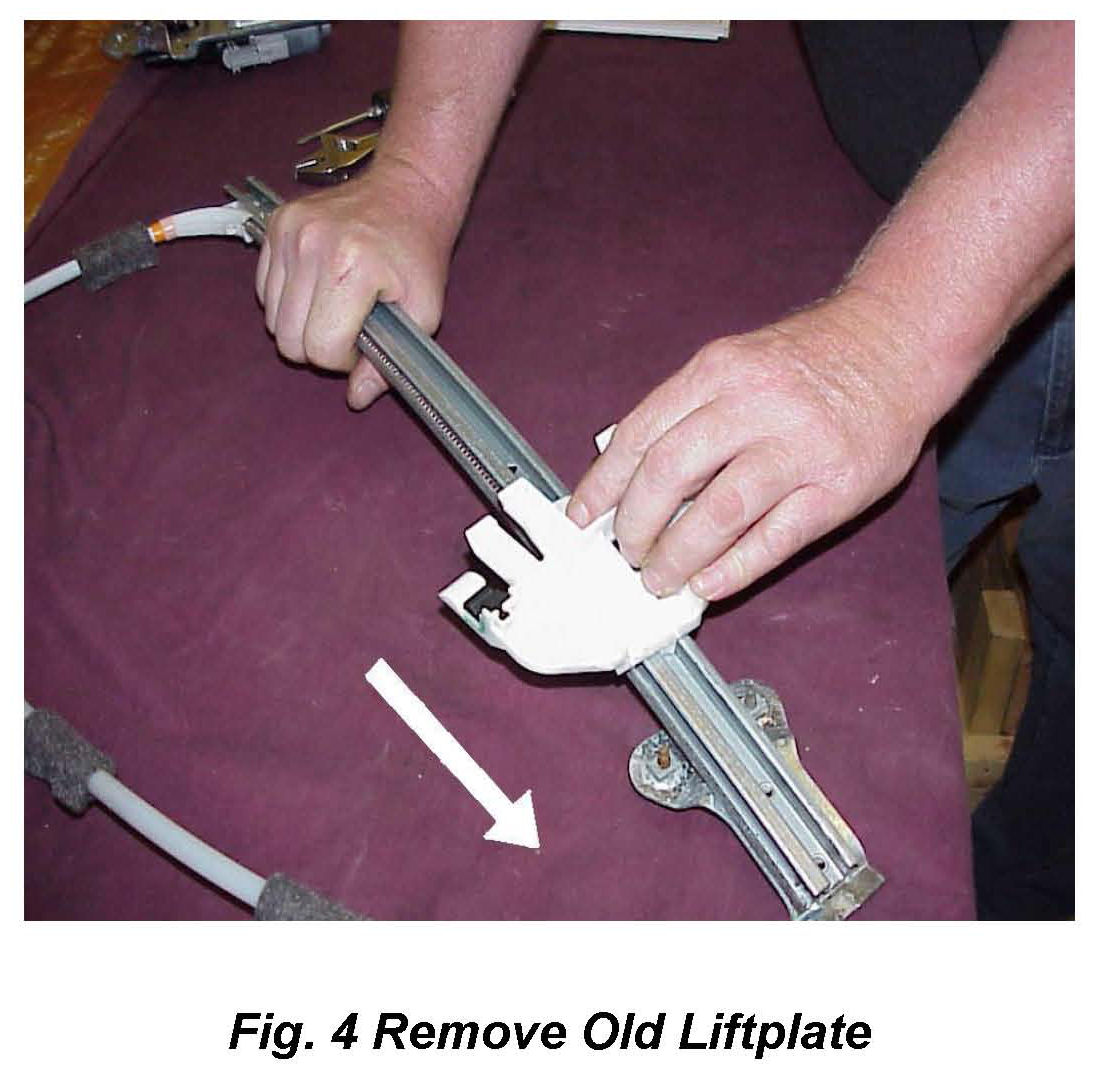 Fig. 4 Remove Old Liftplate