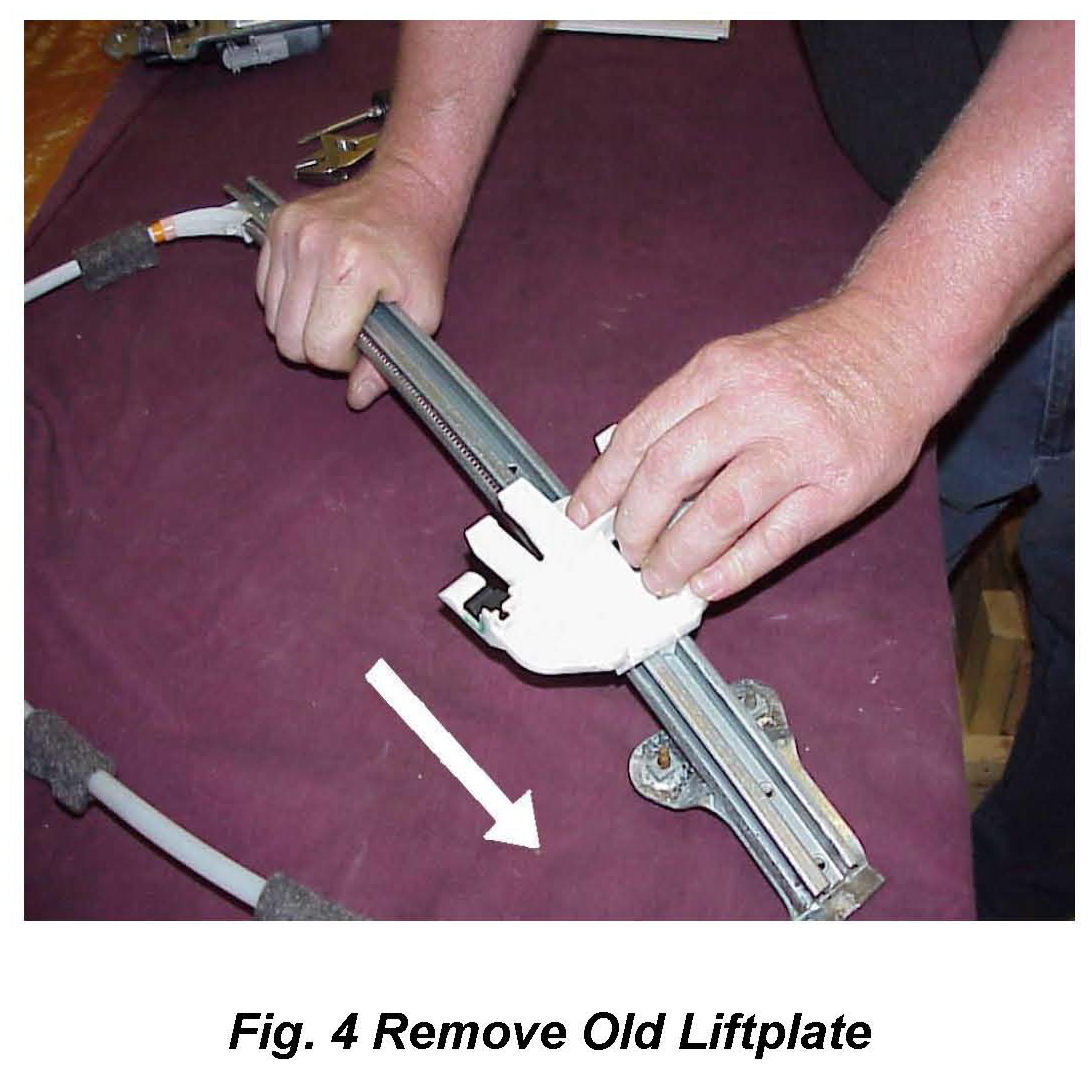 Fig. 4 Remove Old Liftplate