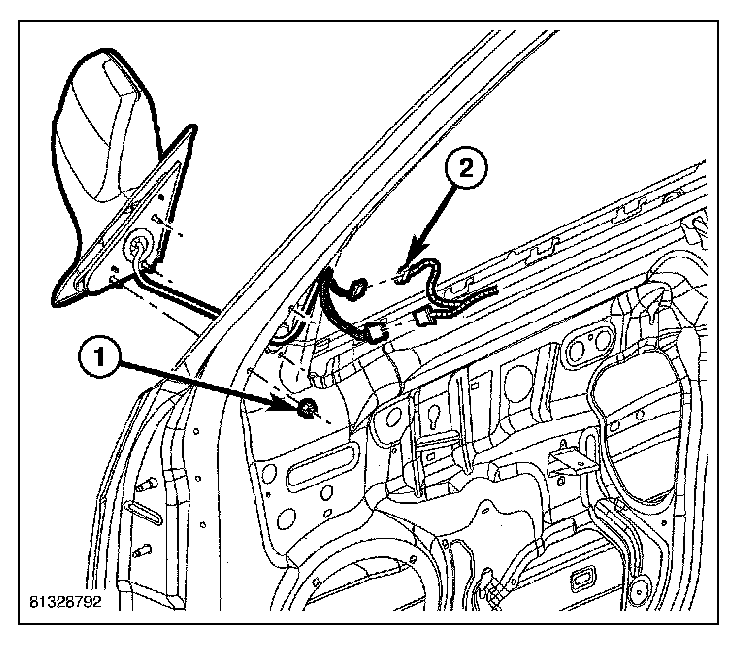 2

1

81326792