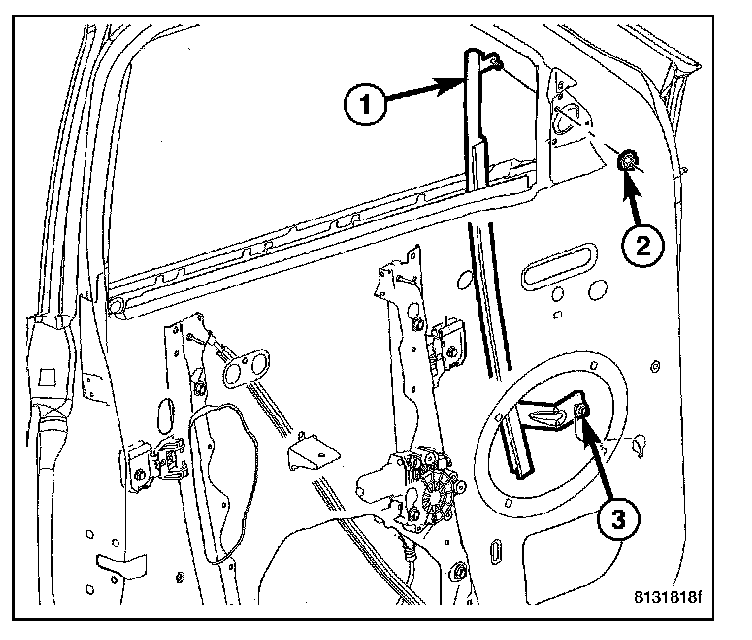 1
2
3
8131818f