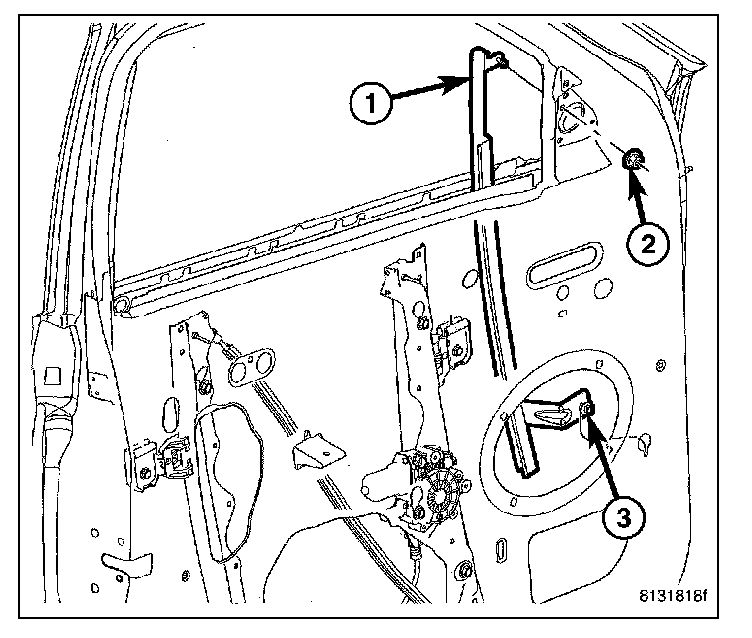 1
2
3
8131818f