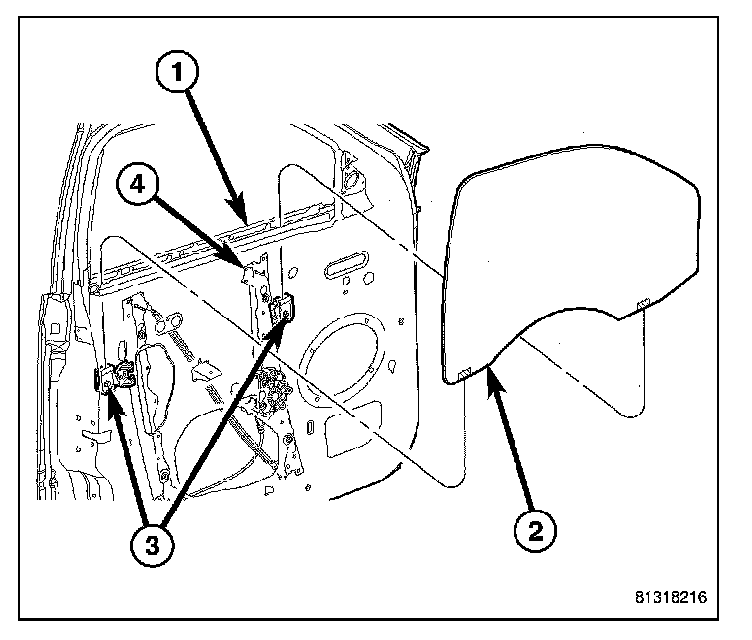 1
4
3
2
81318216