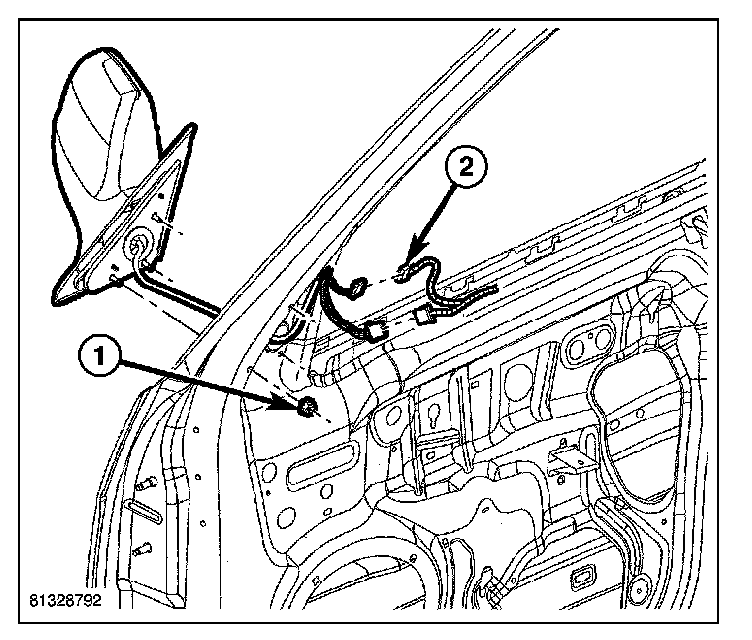 2

1

81328792