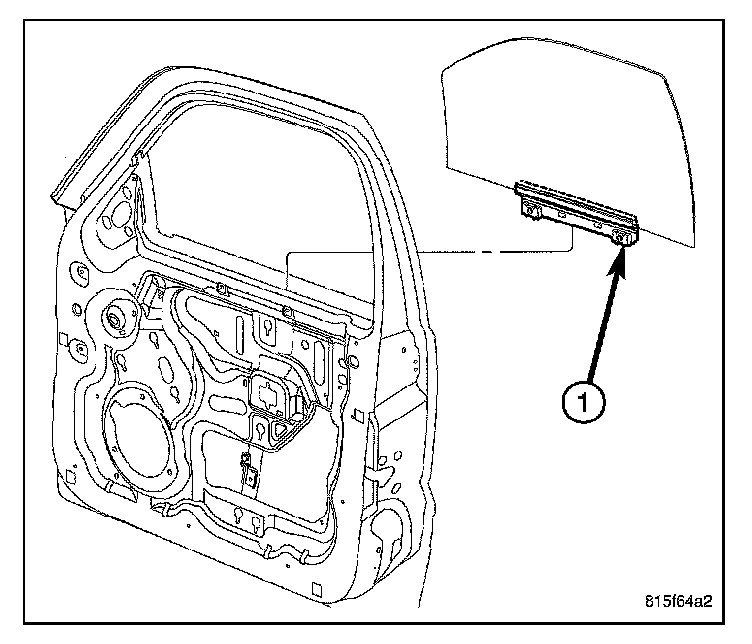 1

815f64a2