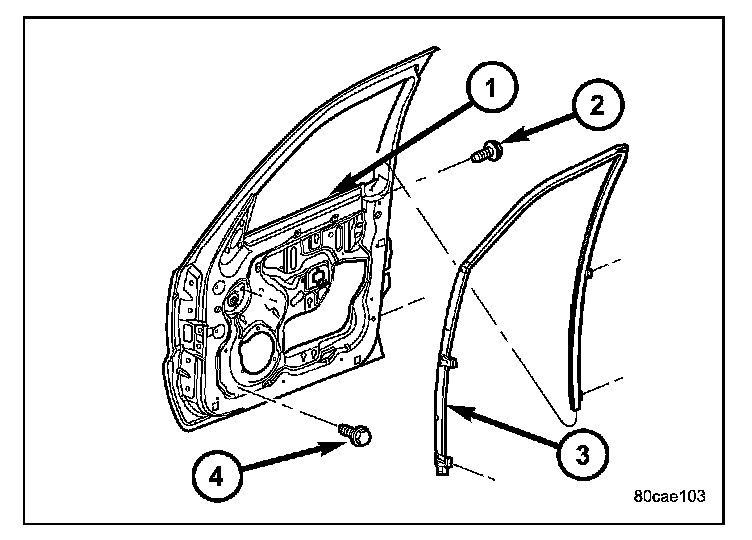 1
2
3
4
80cae103