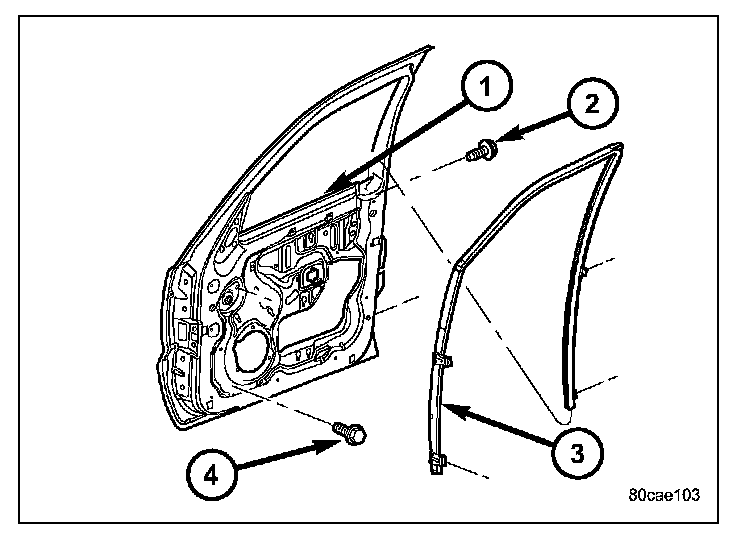 1
2
3
4
80cae103